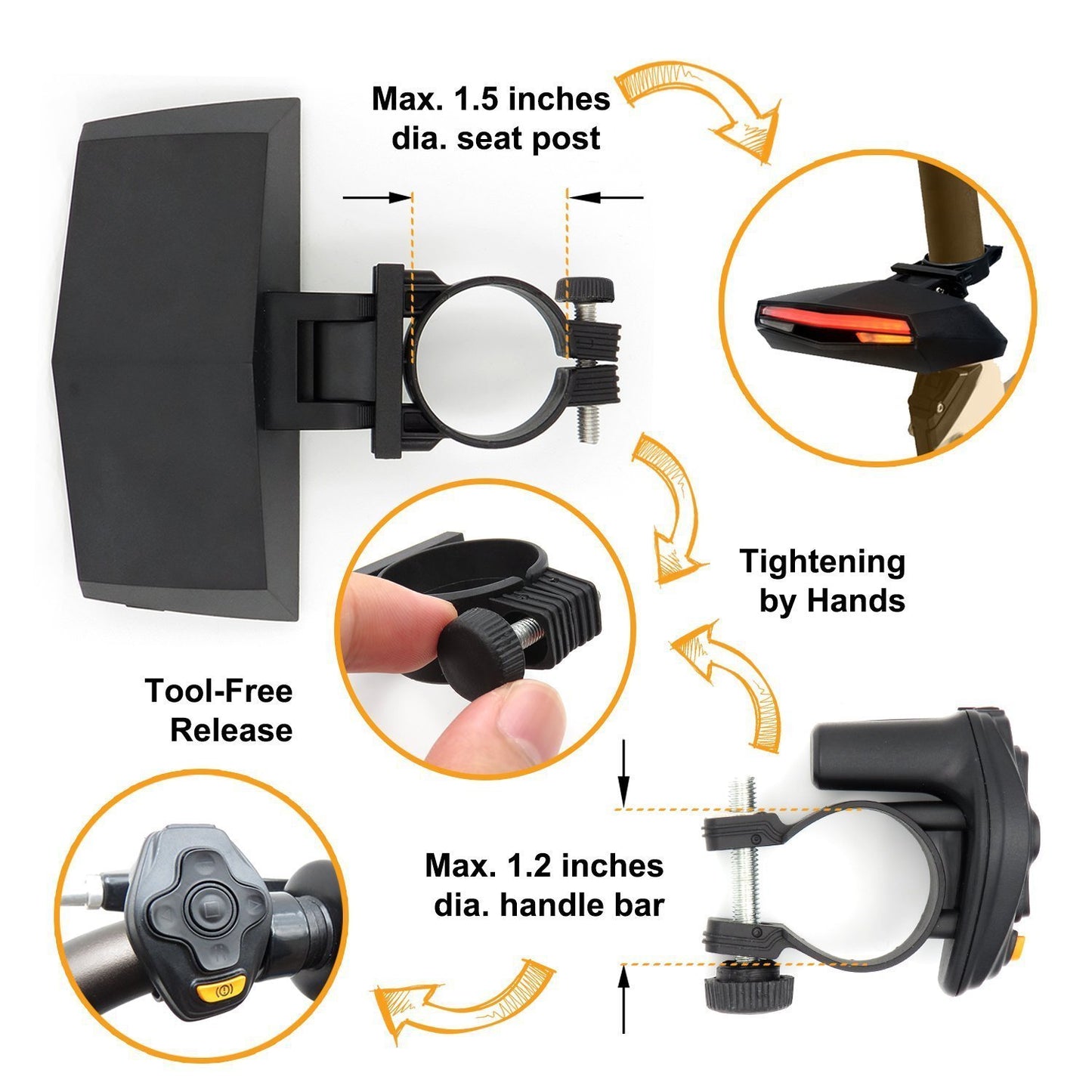 Max. 1.5 inches dia. seat post

Tightening by Hands

Tool-Free Release

Max. 1.2 inches dia. handle bar